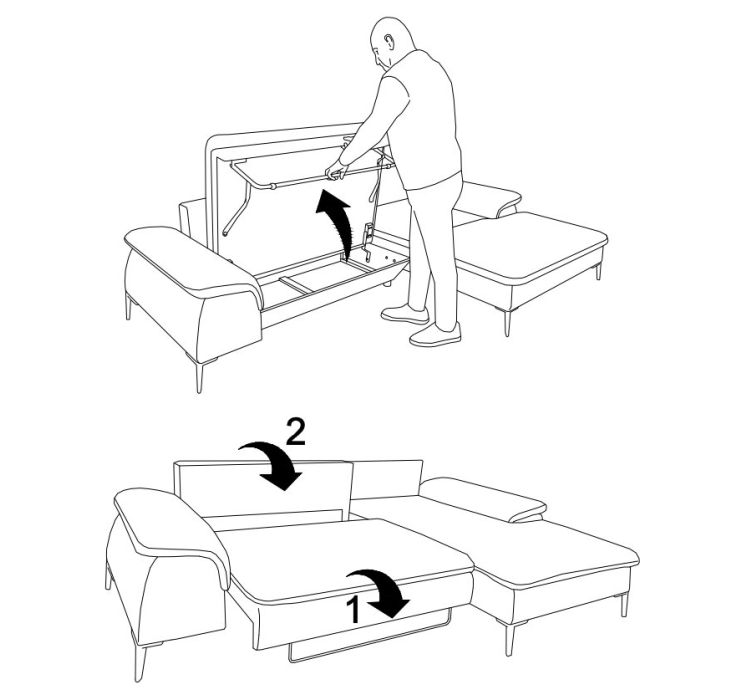 2
1